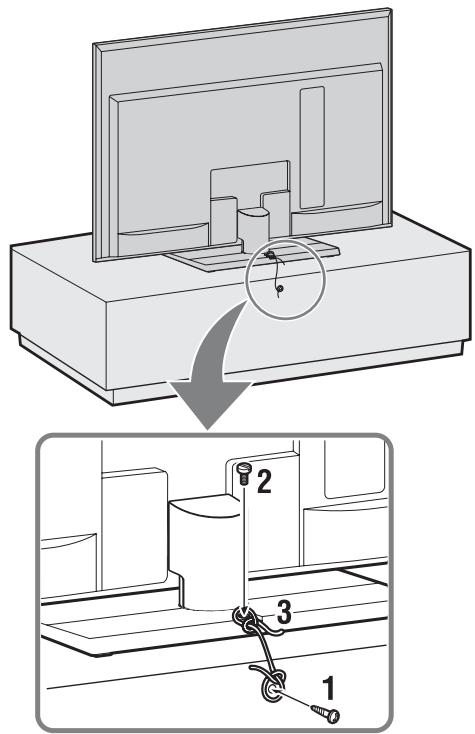 2
3
1