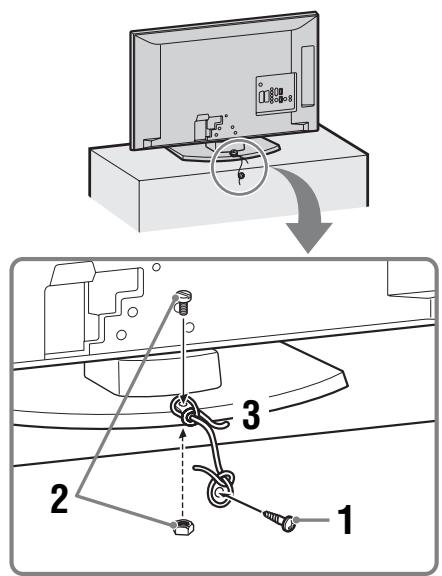 3
2
1