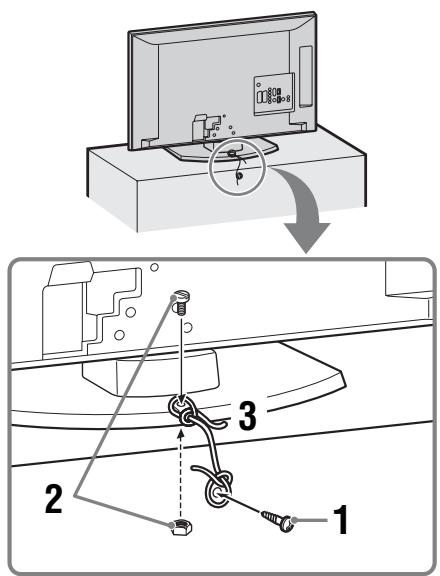 3
2
1