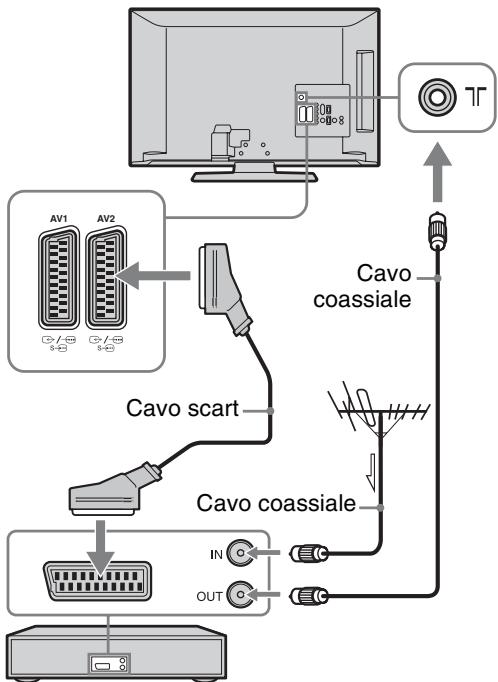 AV1
AV2

Cavo coassiale

Cavo scart

Cavo coassiale

IN

OUT