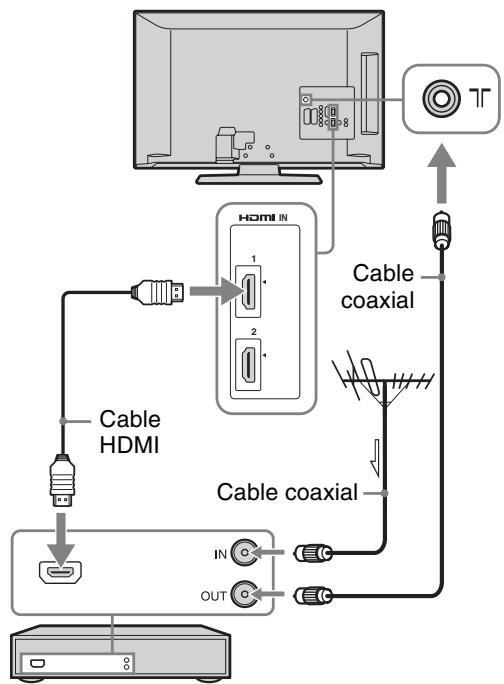 HDMI IN

1

2

Cable coaxial

Cable HDMI

Cable coaxial

IN

OUT