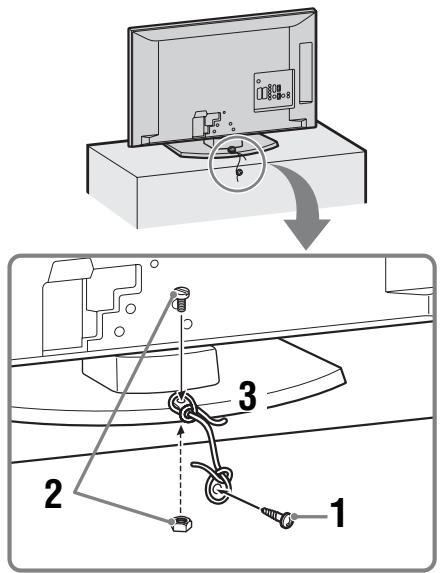 3
2
1