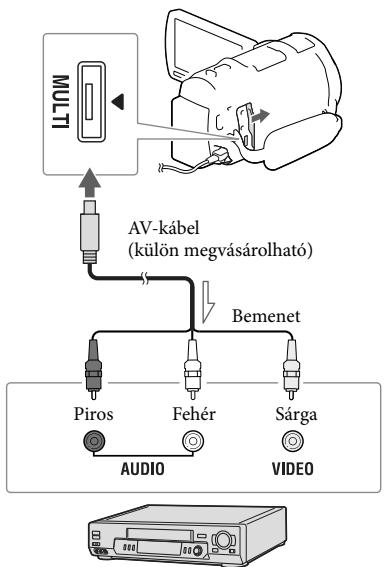 MULTI

AV-kábel
(külön megvásárolható)

Bemenet

Piros

Fehér

Sárga

AUDIO

VIDEO