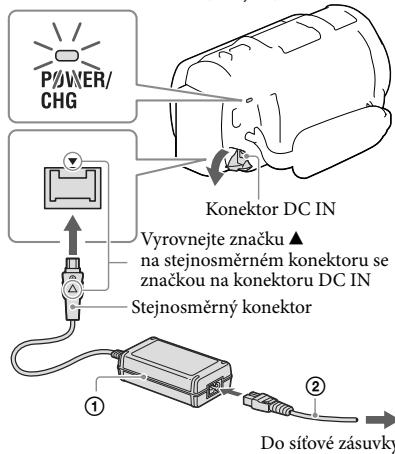 POWER/
CHG

Konektor DC IN

Vyrovnejte značku ▲ na stejnosměrném konektoru se značkou na konektoru DC IN

Stejnosměrný konektor

①

②

Do síťové zásuvky