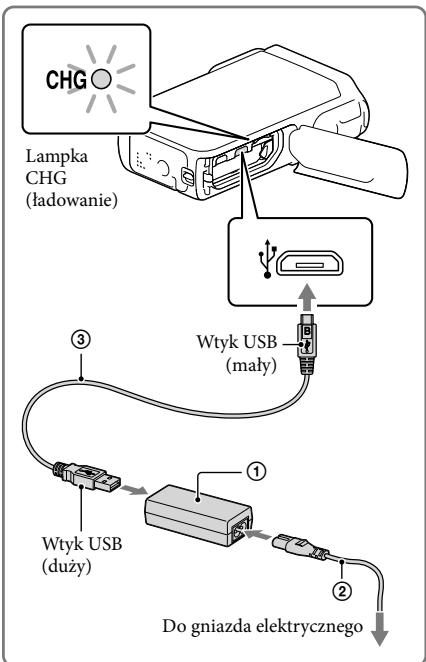 CHG

Lampka CHG (ładowanie)

③

Wtyk USB (mały)

B

①

Wtyk USB (duży)

②

Do gniazda elektrycznego