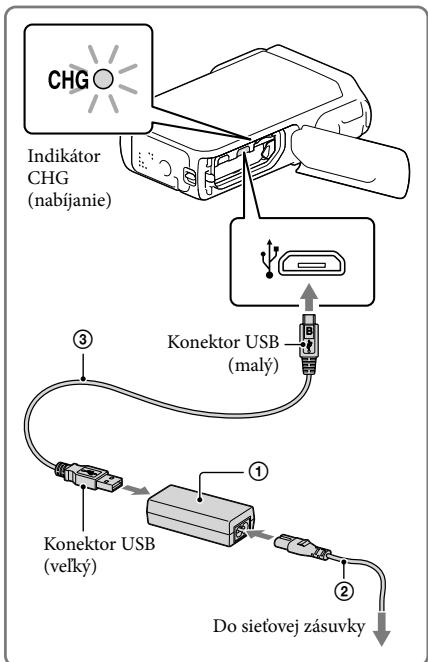 CHG

Indikátor CHG (nabíjanie)

③

Konektor USB (malý)

B

①

Konektor USB (veľký)

②

Do sieťovej zásuvky