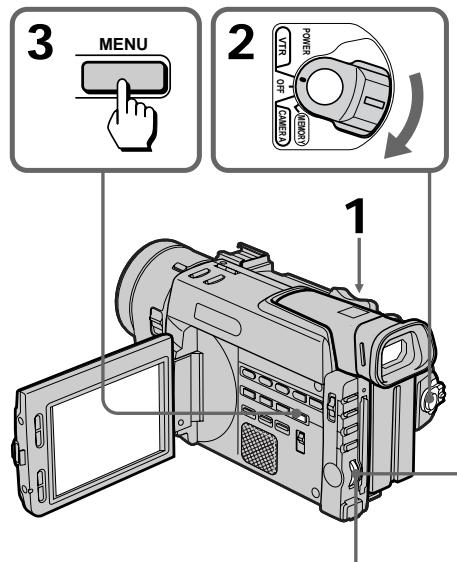 3
MENU

2
POWER
VTR
OFF
CAMERA
MEMORY

1