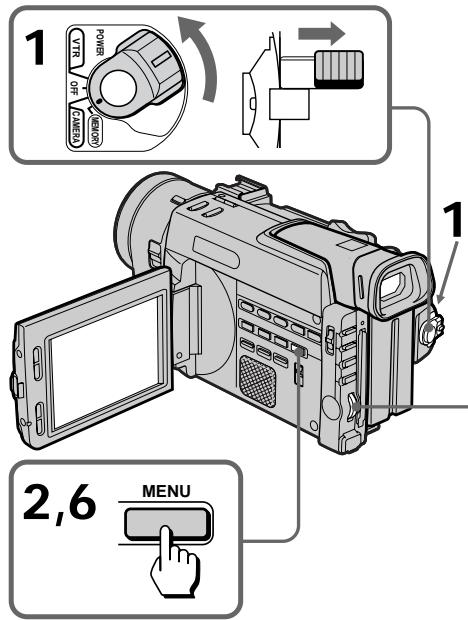 1
POWER
VTR
OFF
CAMERA
MEMORY

1

2,6
MENU