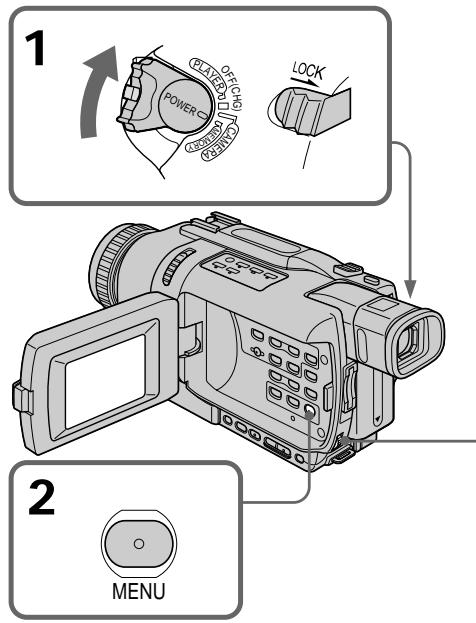 1

POWER

PLAYER

OFF(CHG)

CAMERA

MEMORY

LOCK

2

MENU