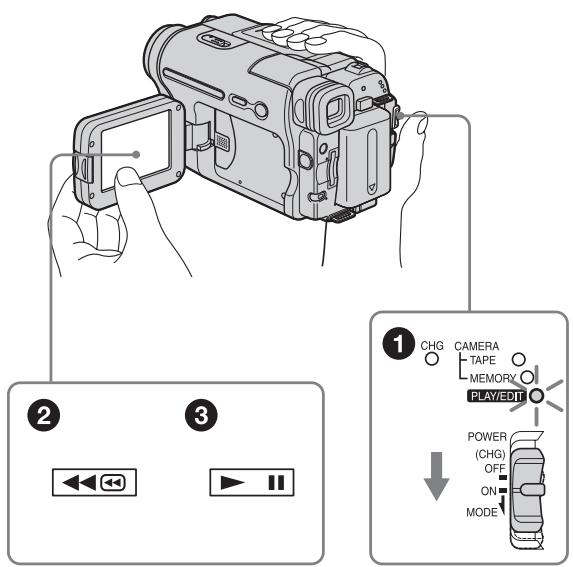 1
CHG
CAMERA
TAPE
MEMORY
PLAY/EDIT
POWER
(CHG)
OFF
ON
MODE

2

3