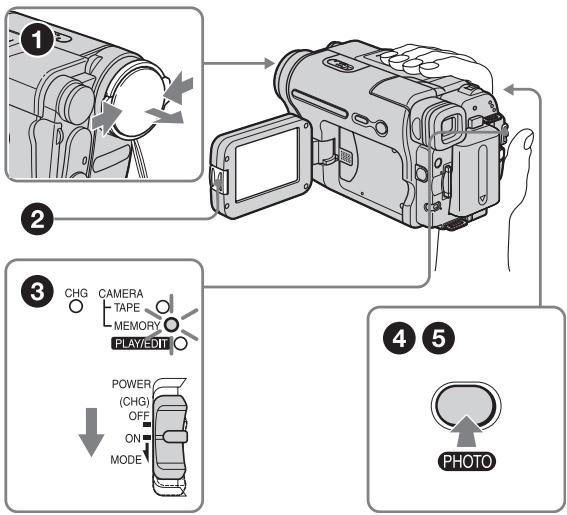 1

2

3

CHG CAMERA
TAPE
MEMORY
PLAY/EDIT

POWER
(CHG)
OFF
ON
MODE

4 5

PHOTO