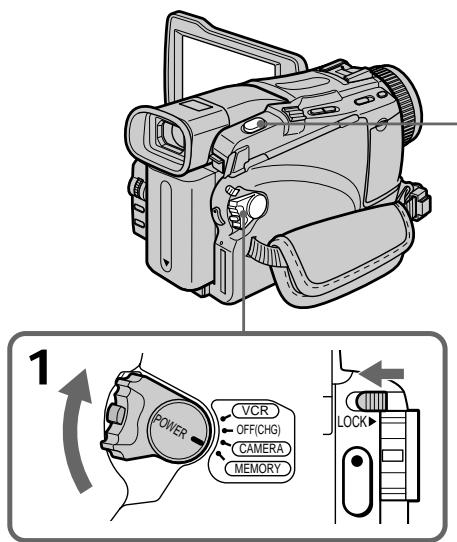 1

POWER

VCR
OFF(CHG)
CAMERA
MEMORY

LOCK▶