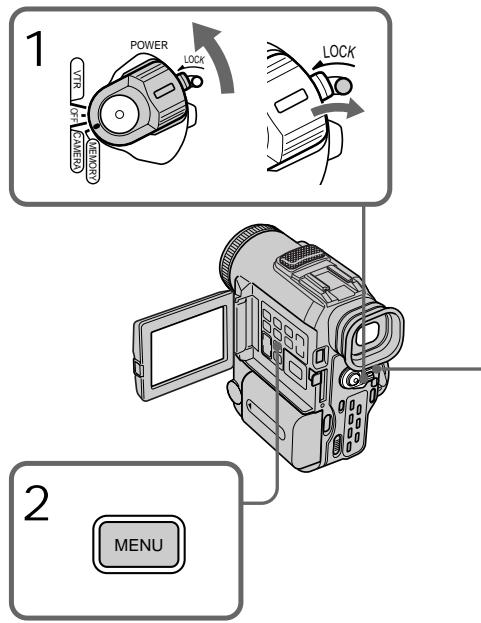 1

POWER

LOCK

VTR

OFF

CAMERA

MEMORY

LOCK

2

MENU