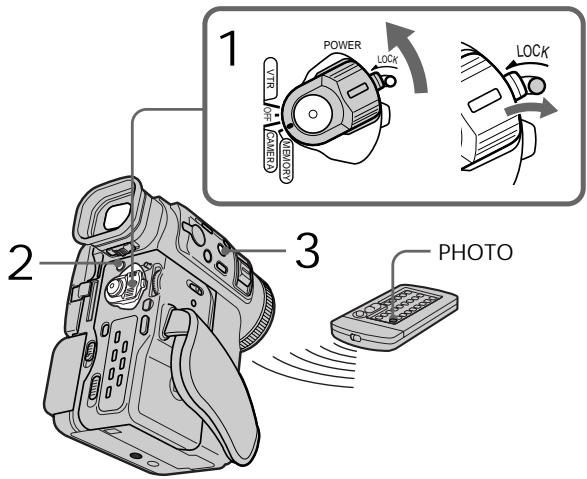 1

POWER

LOCK

VTR

OFF

CAMERA

MEMORY

LOCK

2

3

PHOTO