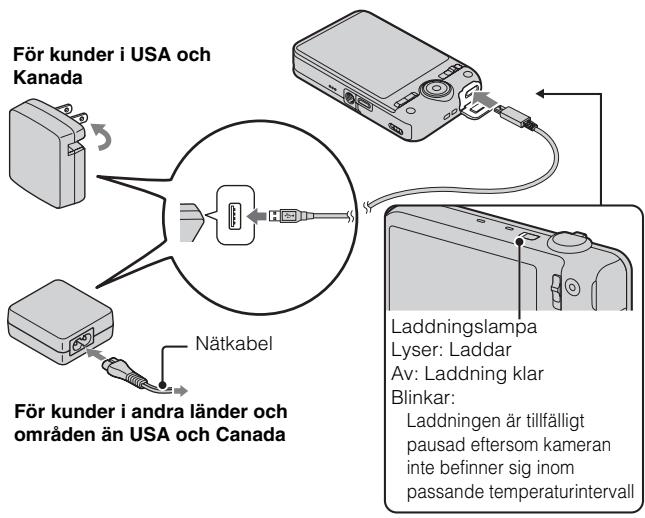 För kunder i USA och Kanada

Nätkabel

För kunder i andra länder och områden än USA och Canada

Laddningslampa
Lyser: Laddar
Av: Laddning klar
Blinkar:
Laddningen är tillfälligt pausad eftersom kameran inte befinner sig inom passande temperaturintervall