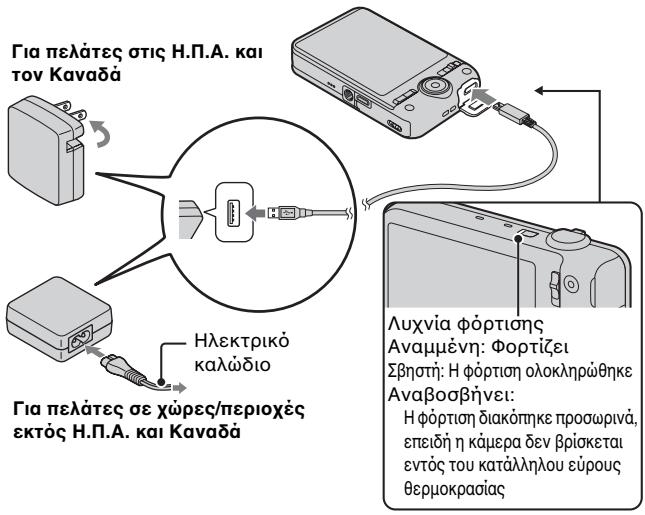 Για πελάτες στις Η.Π.Α. και τον Καναδά

Ηλεκτρικό καλώδιο

Για πελάτες σε χώρες/περιοχές εκτός Η.Π.Α. και Καναδά

Λυχνία φόρτισης
Αναμμένη: Φορτίζει
Σβηστή: Η φόρτιση ολοκληρώθηκε
Αναβοσβήνει:
Η φόρτιση διακόπηκε προσωρινά, επειδή η κάμερα δεν βρίσκεται εντός του κατάλληλου εύρους θερμοκρασίας