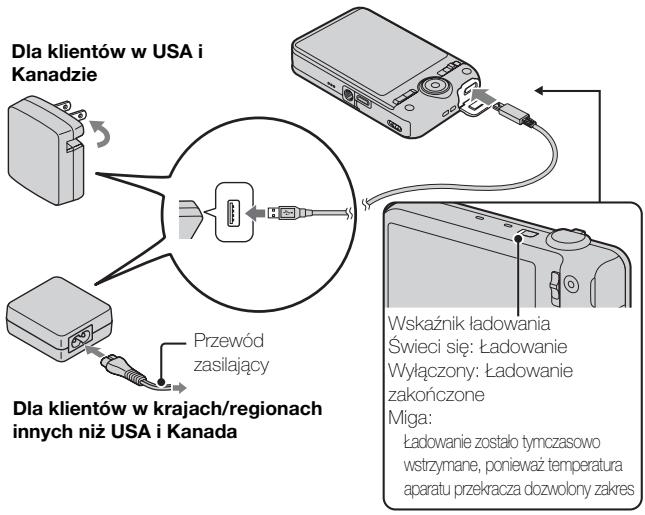 Dla klientów w USA i Kanadzie

Przewód zasilający

Dla klientów w krajach/regionach innych niż USA i Kanada

Wskaźnik ładowania
Świeci się: Ładowanie
Wyłączony: Ładowanie zakończone
Miga:
Ładowanie zostało tymczasowo wstrzymane, ponieważ temperatura aparatu przekracza dozwolony zakres