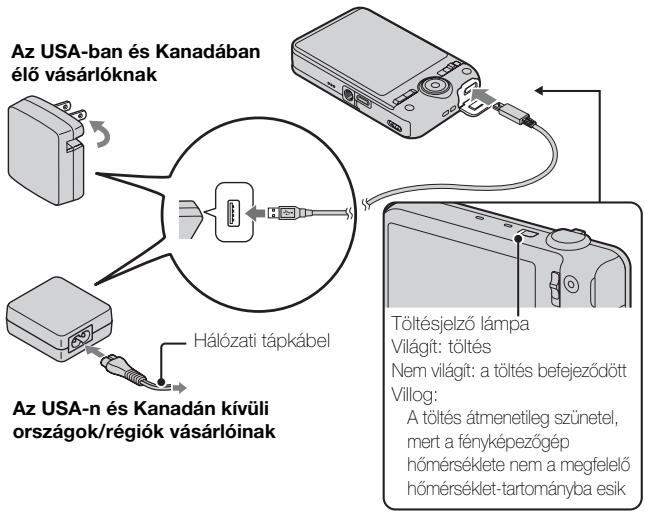 Az USA-ban és Kanadában élő vásárlóknak

Hálózati tápkábel

Az USA-n és Kanadán kívüli országok/régiók vásárlóinak

Töltésjelző lámpa
Világít: töltés
Nem világít: a töltés befejeződött
Villog:
A töltés átmenetileg szünetel, mert a fényképezőgép hőmérséklete nem a megfelelő hőmérséklet-tartományba esik