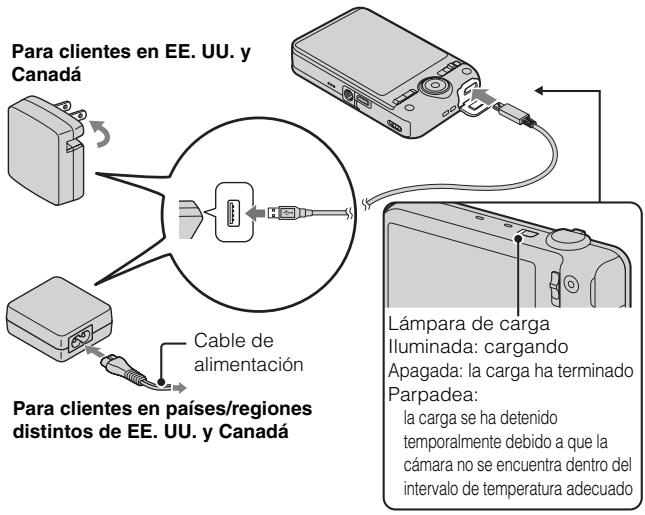 Para clientes en EE. UU. y Canadá

Cable de alimentación

Para clientes en países/regiones distintos de EE. UU. y Canadá

Lámpara de carga
Iluminada: cargando
Apagada: la carga ha terminado
Parpadea:
la carga se ha detenido temporalmente debido a que la cámara no se encuentra dentro del intervalo de temperatura adecuado