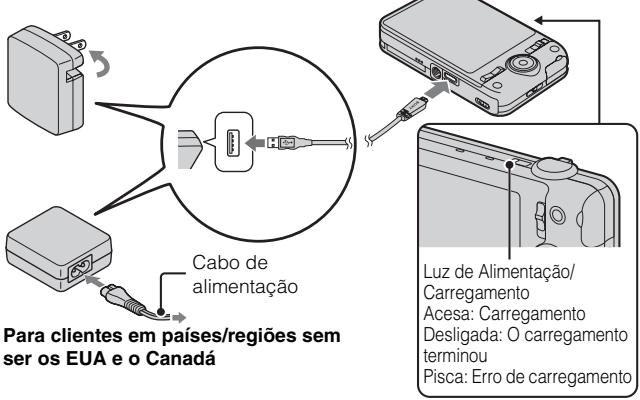 Cabo de alimentação

Para clientes em países/regiões sem ser os EUA e o Canadá

Luz de Alimentação/ Carregamento
Acesa: Carregamento
Desligada: O carregamento terminou
Pisca: Erro de carregamento