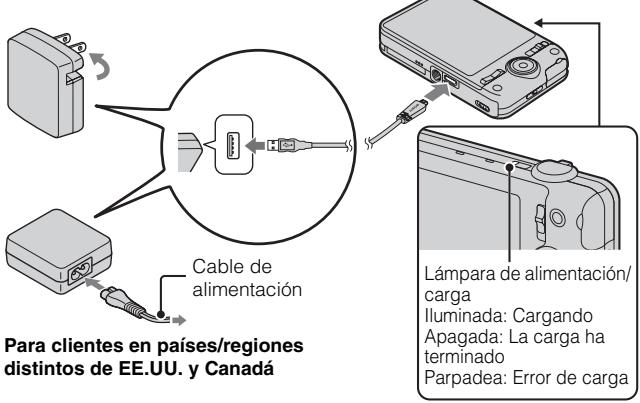 Cable de alimentación

Para clientes en países/regiones distintos de EE.UU. y Canadá

Lámpara de alimentación/carga
Iluminada: Cargando
Apagada: La carga ha terminado
Parpadea: Error de carga