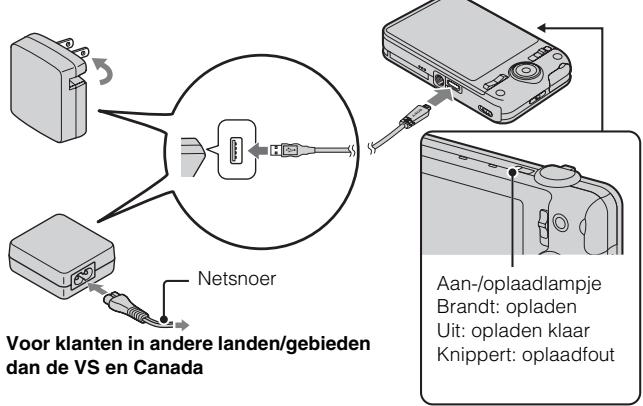 Netsnoer

Voor klanten in andere landen/gebieden dan de VS en Canada

Aan-/oplaadlampje
Brandt: opladen
Uit: opladen klaar
Knippert: oplaadfout