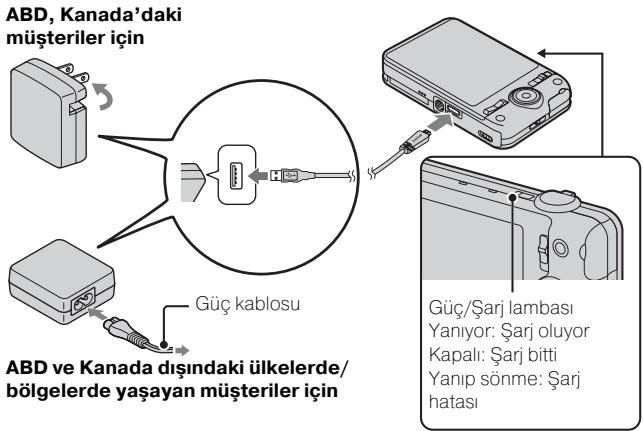 ABD, Kanada'daki müşteriler için

Güç kablosu

ABD ve Kanada dışındaki ülkelerde/ bölgelerde yaşayan müşteriler için

Güç/Şarj lambası
Yanıyor: Şarj oluyor
Kapalı: Şarj bitti
Yanıp sönme: Şarj hatası