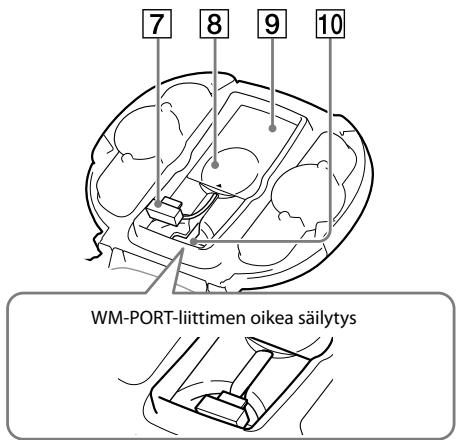 7
8
9
10

WM-PORT-liittimen oikea säilytys