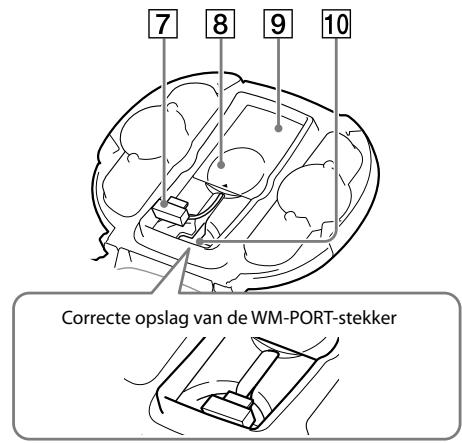 7
8
9
10

Correcte opslag van de WM-PORT-stekker