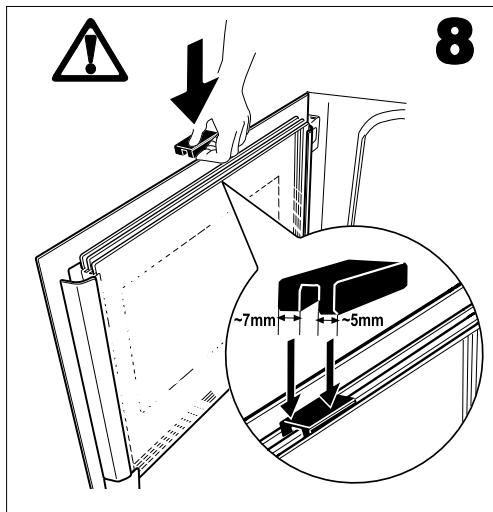 8

~7mm

~5mm