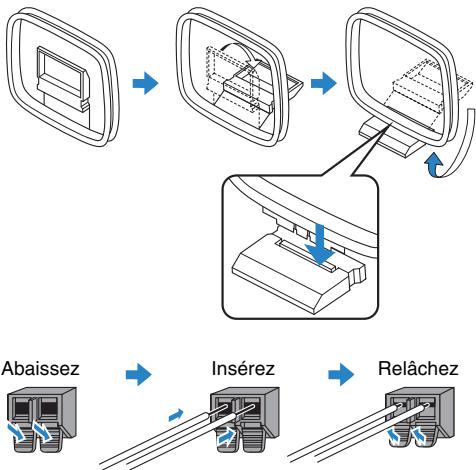 Abaissez

Insérez

Relâchez