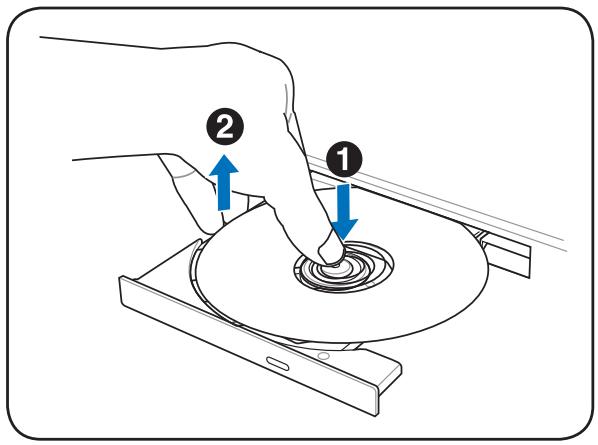 2
1