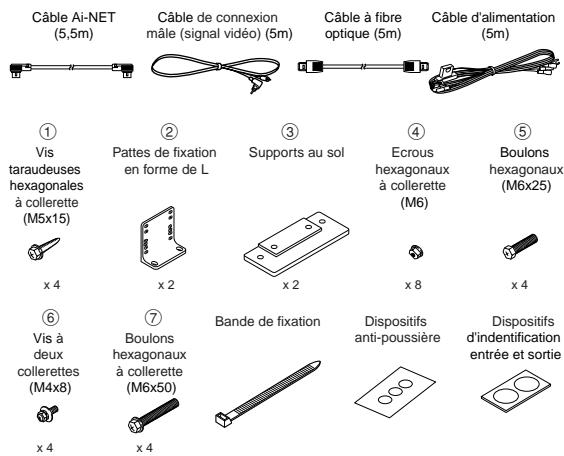 Câble Ai-NET (5,5m)

Câble de connexion mâle (signal vidéo) (5m)

Câble à fibre optique (5m)

Câble d'alimentation (5m)

①
Vis taraudeuses hexagonales à collerette (M5x15)

x 4

②
Pattes de fixation en forme de L

x 2

③
Supports au sol

x 2

④
Ecrous hexagonaux à collerette (M6)

x 8

⑤
Boulons hexagonaux (M6x25)

x 4

⑥
Vis à deux collerettes (M4x8)

x 4

⑦
Boulons hexagonaux à collerette (M6x50)

x 4

Bande de fixation

Dispositifs anti-poussière

Dispositifs d'indentification entrée et sortie