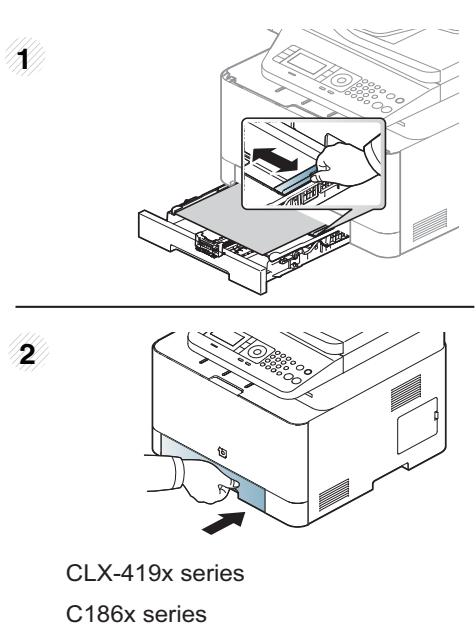 1

2

CLX-419x series

C186x series