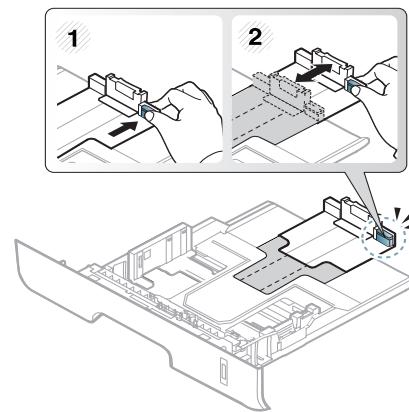 1

2