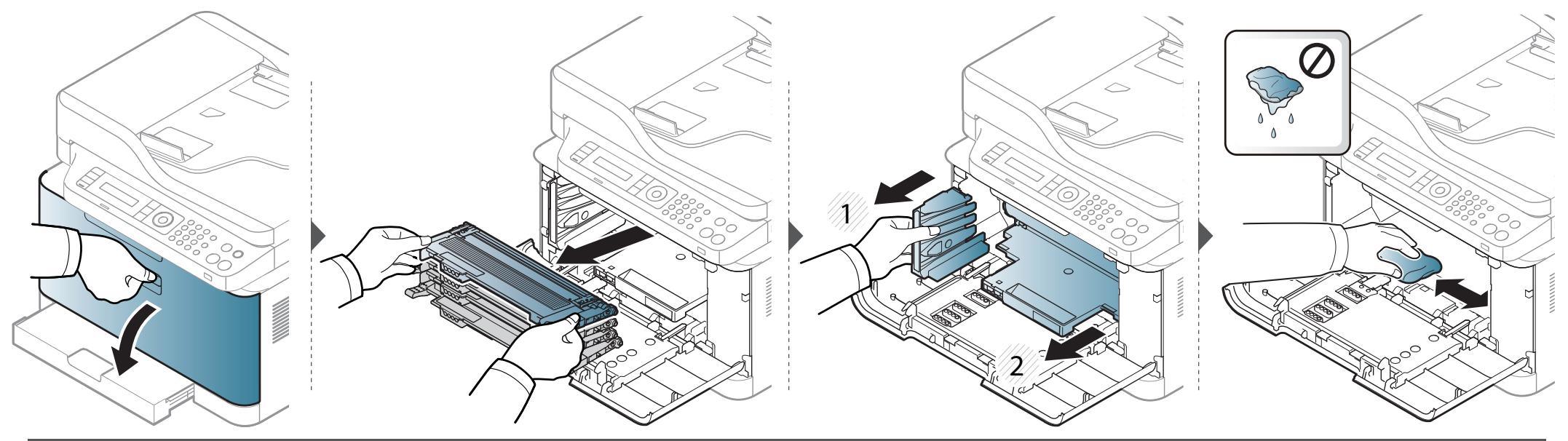 1

2