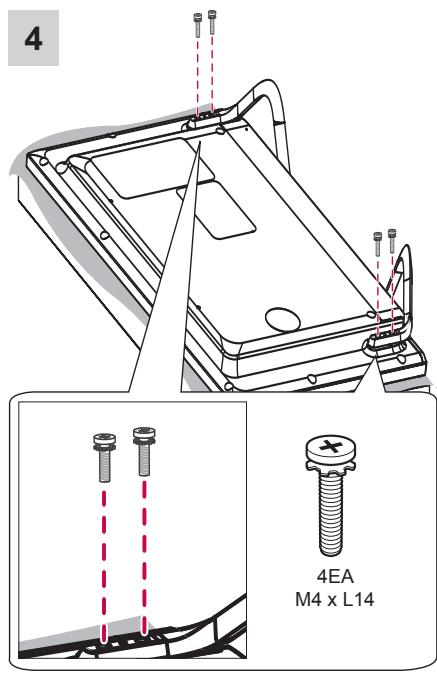 4

4EA
M4 x L14