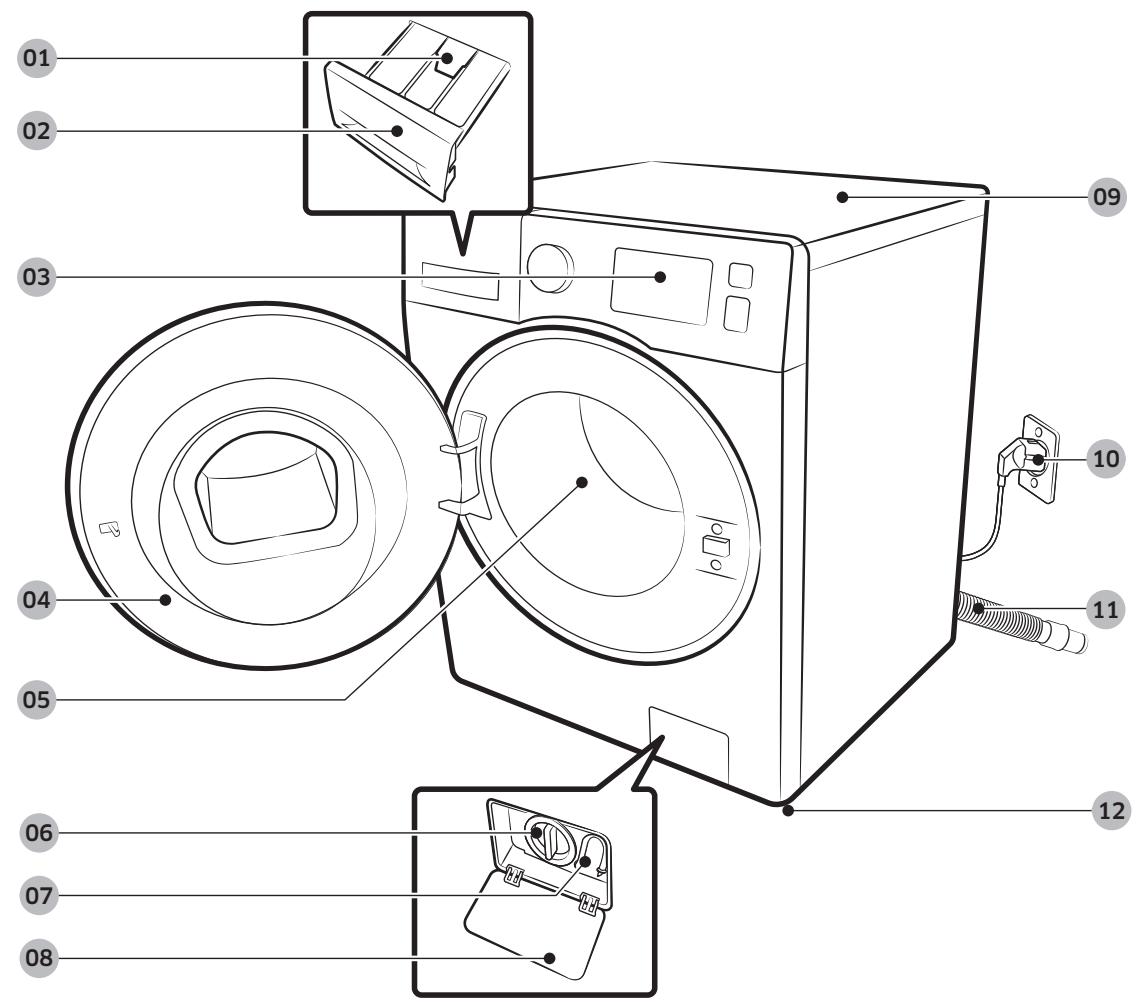 01
02
03
04
05
06
07
08
09
10
11
12