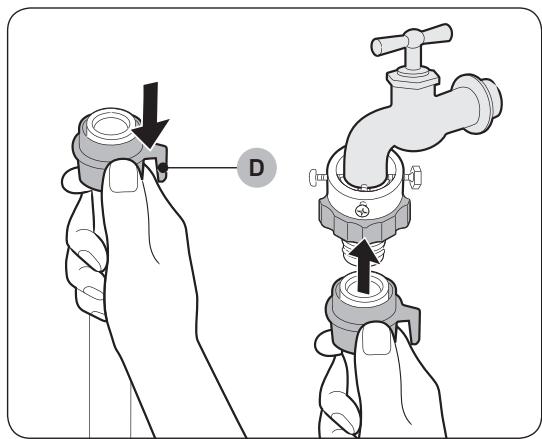 D