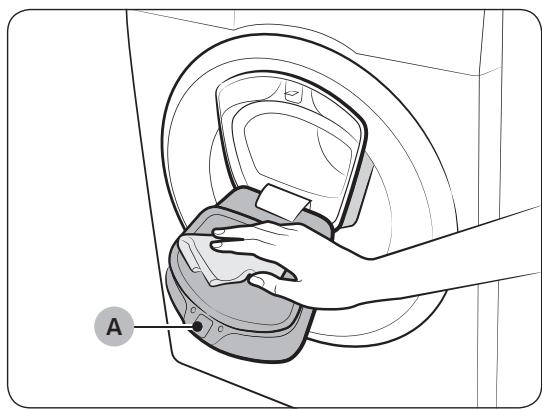 A