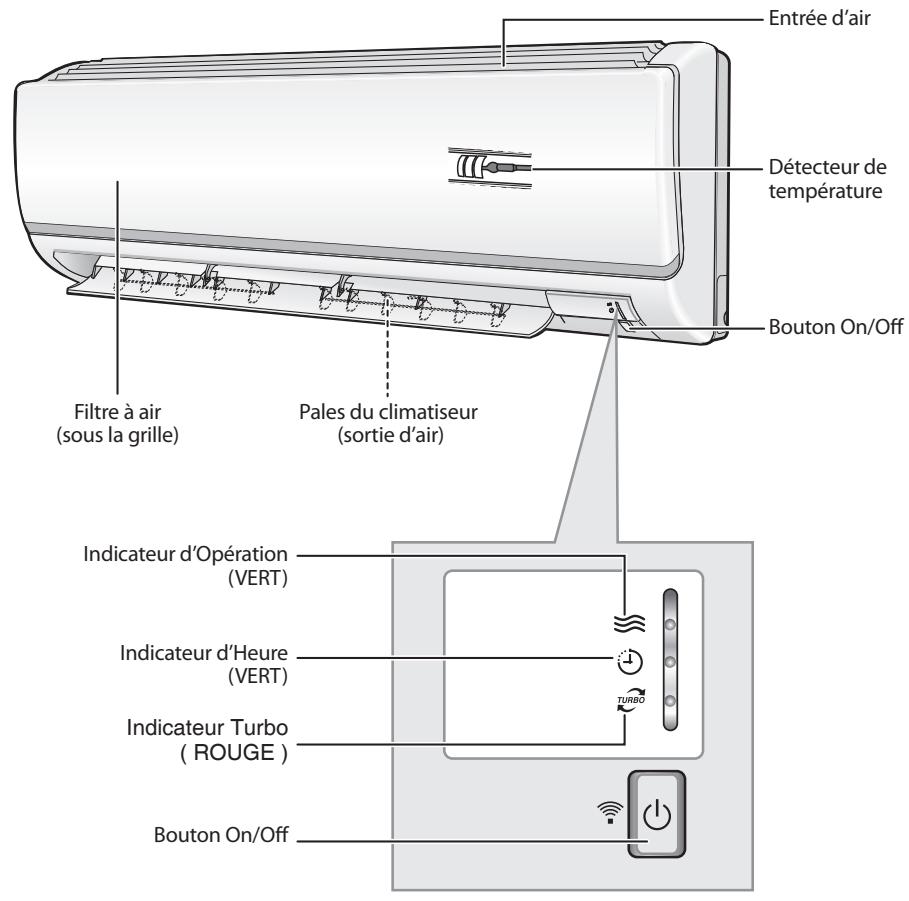 Entrée d'air

Détecteur de température

Bouton On/Off

Filtre à air (sous la grille)

Pales du climatiseur (sortie d'air)

Indicateur d'Opération (VERT)

Indicateur d'Heure (VERT)

Indicateur Turbo ( ROUGE )

TURBO

Bouton On/Off