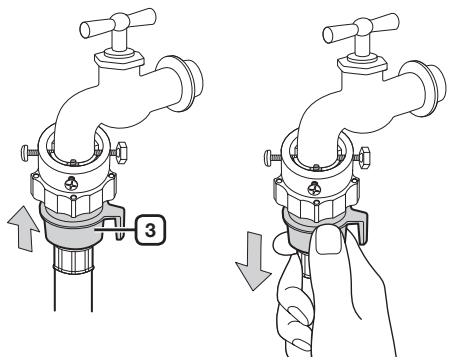 3