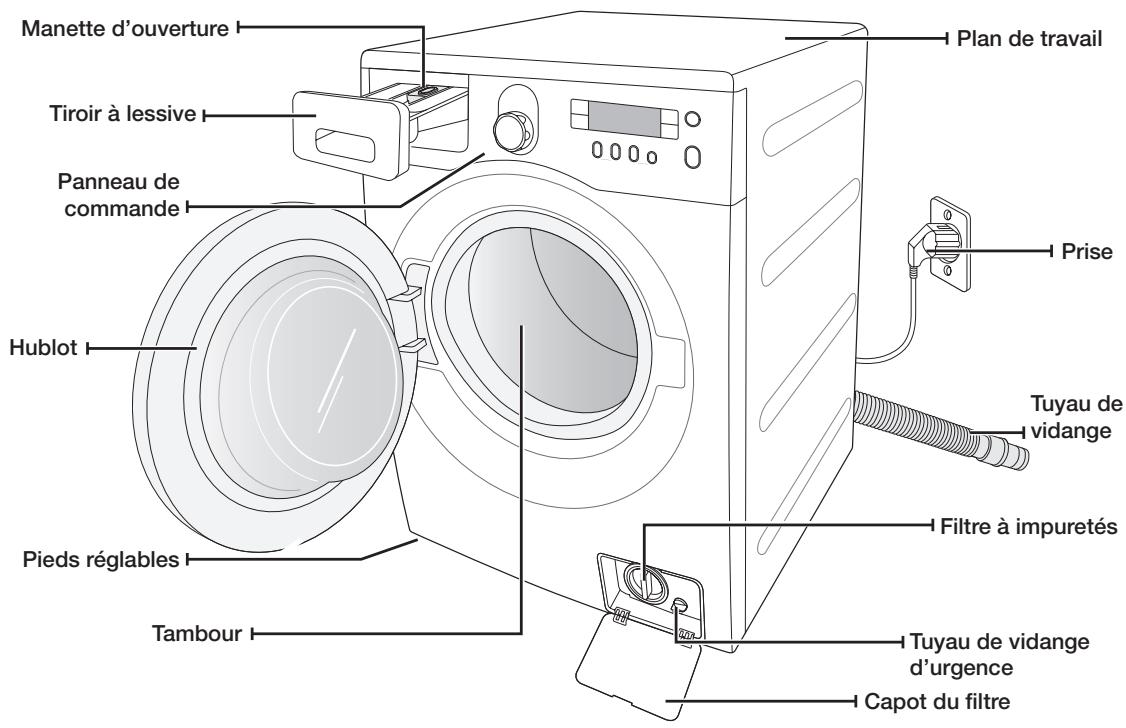 Manette d'ouverture

Tiroir à lessive

Panneau de commande

Hublot

Pieds réglables

Tambour

Plan de travail

Prise

Tuyau de vidange

Filtre à impuretés

Tuyau de vidange d'urgence

Capot du filtre