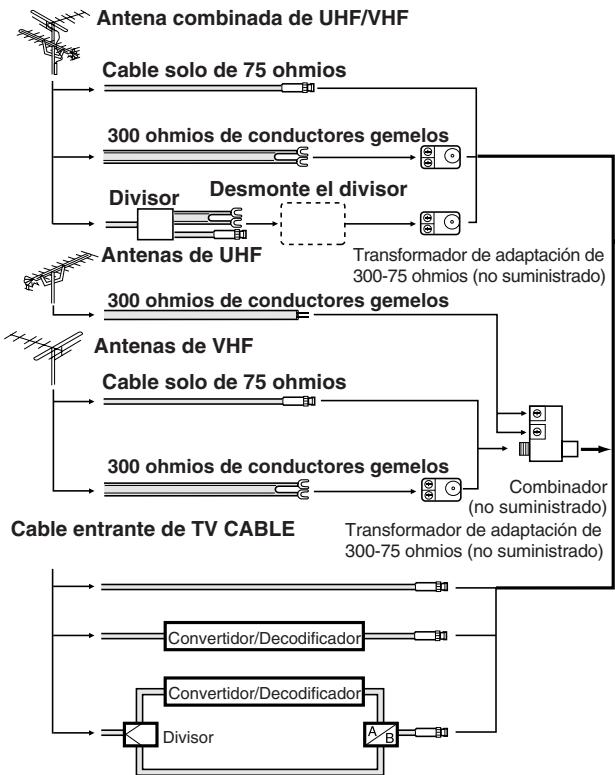 Antena combinada de UHF/VHF

Cable solo de 75 ohmios

300 ohmios de conductores gemelos

Divisor

Desmonte el divisor

Transformador de adaptación de 300-75 ohmios (no suministrado)

Antenas de UHF

300 ohmios de conductores gemelos

Antenas de VHF

Cable solo de 75 ohmios

300 ohmios de conductores gemelos

Combinador (no suministrado)

Transformador de adaptación de 300-75 ohmios (no suministrado)

Cable entrante de TV CABLE

Convertidor/Decodificador

Convertidor/Decodificador

Divisor

A B