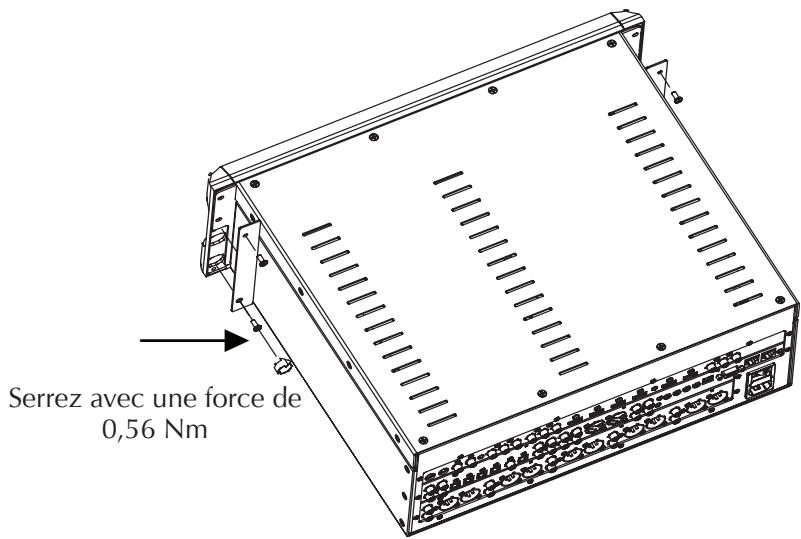 Serrez avec une force de 0,56 Nm