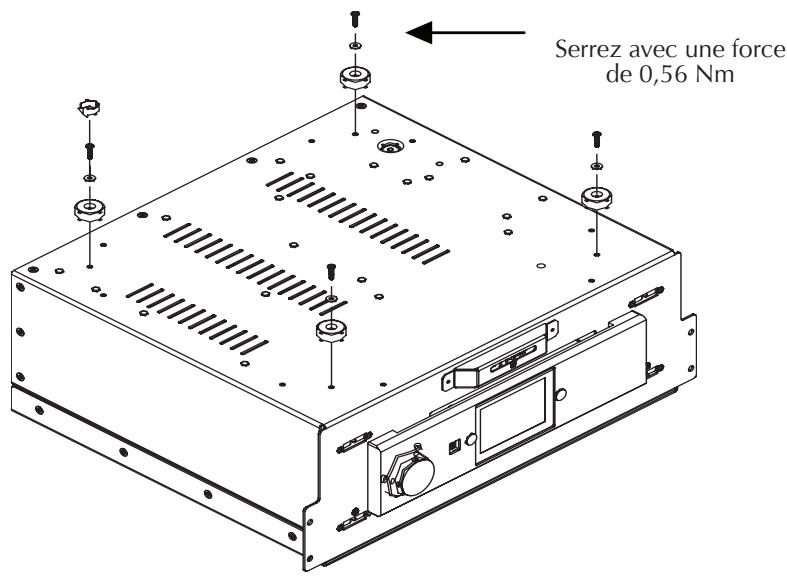 Serrez avec une force de 0,56 Nm