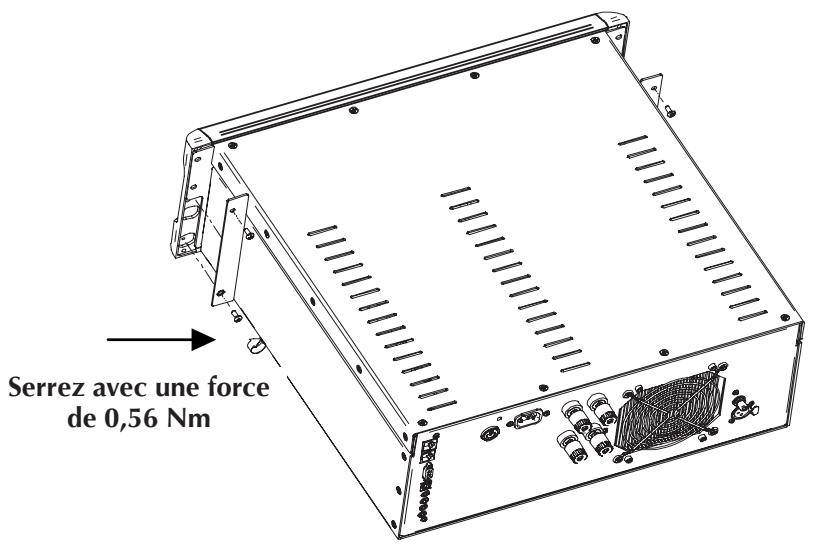 Serrez avec une force de 0,56 Nm