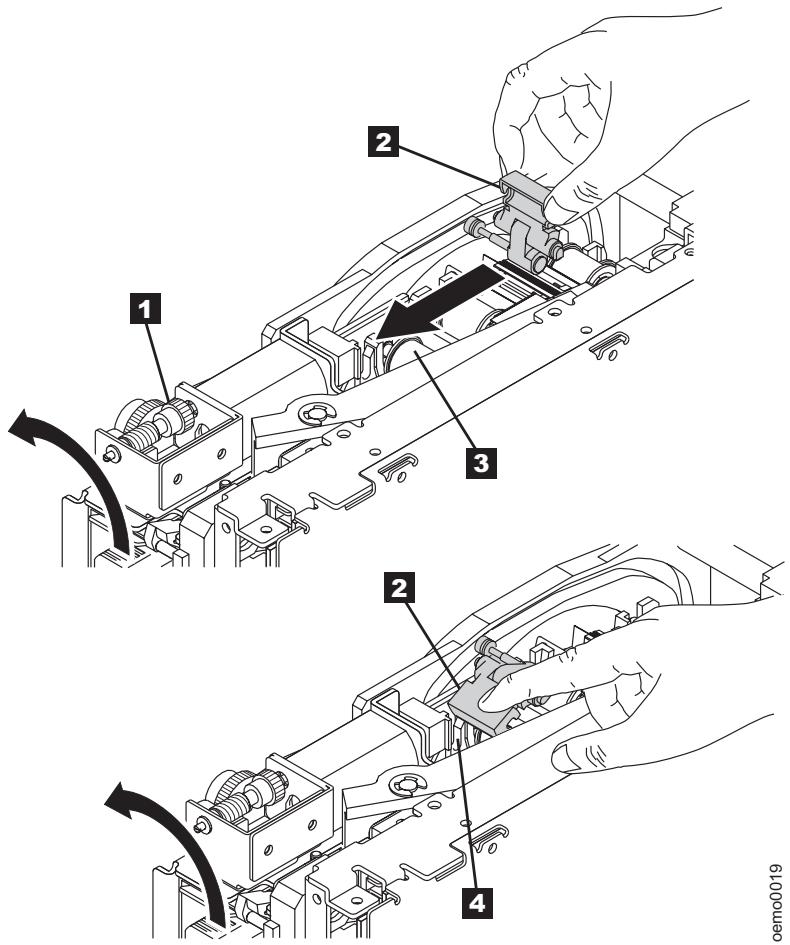 2
1
3
2
4
oemo0019