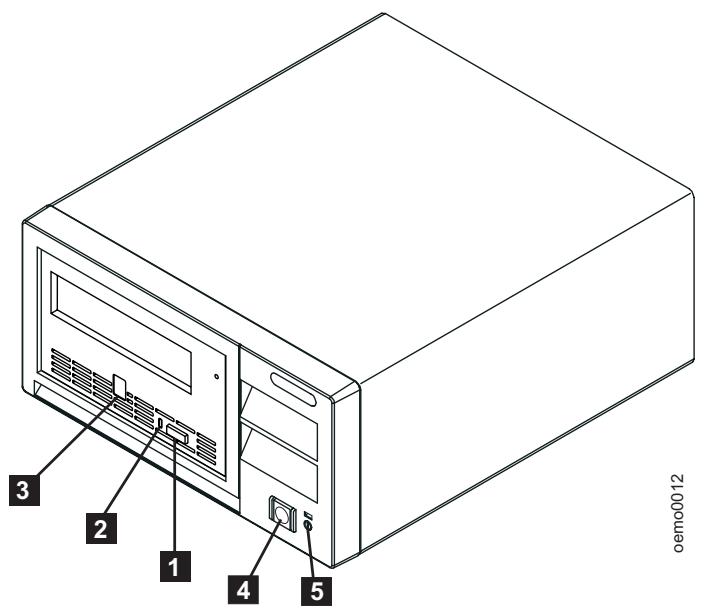 3
2
1
4
5
oemo0012