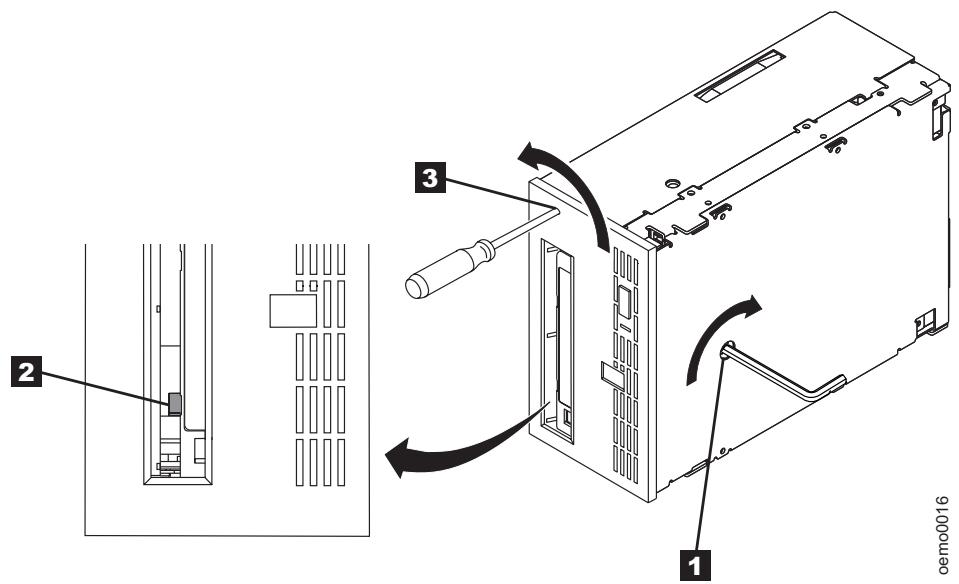 3
2
1
oemo0016